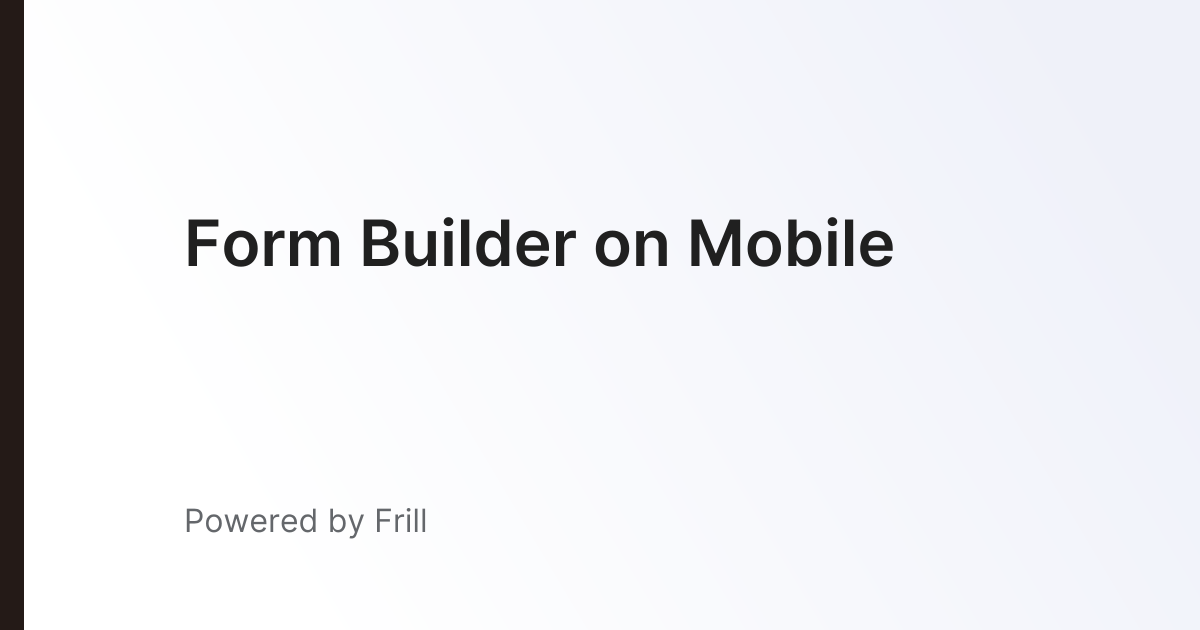 Form Builder on Mobile

Powered by Frill